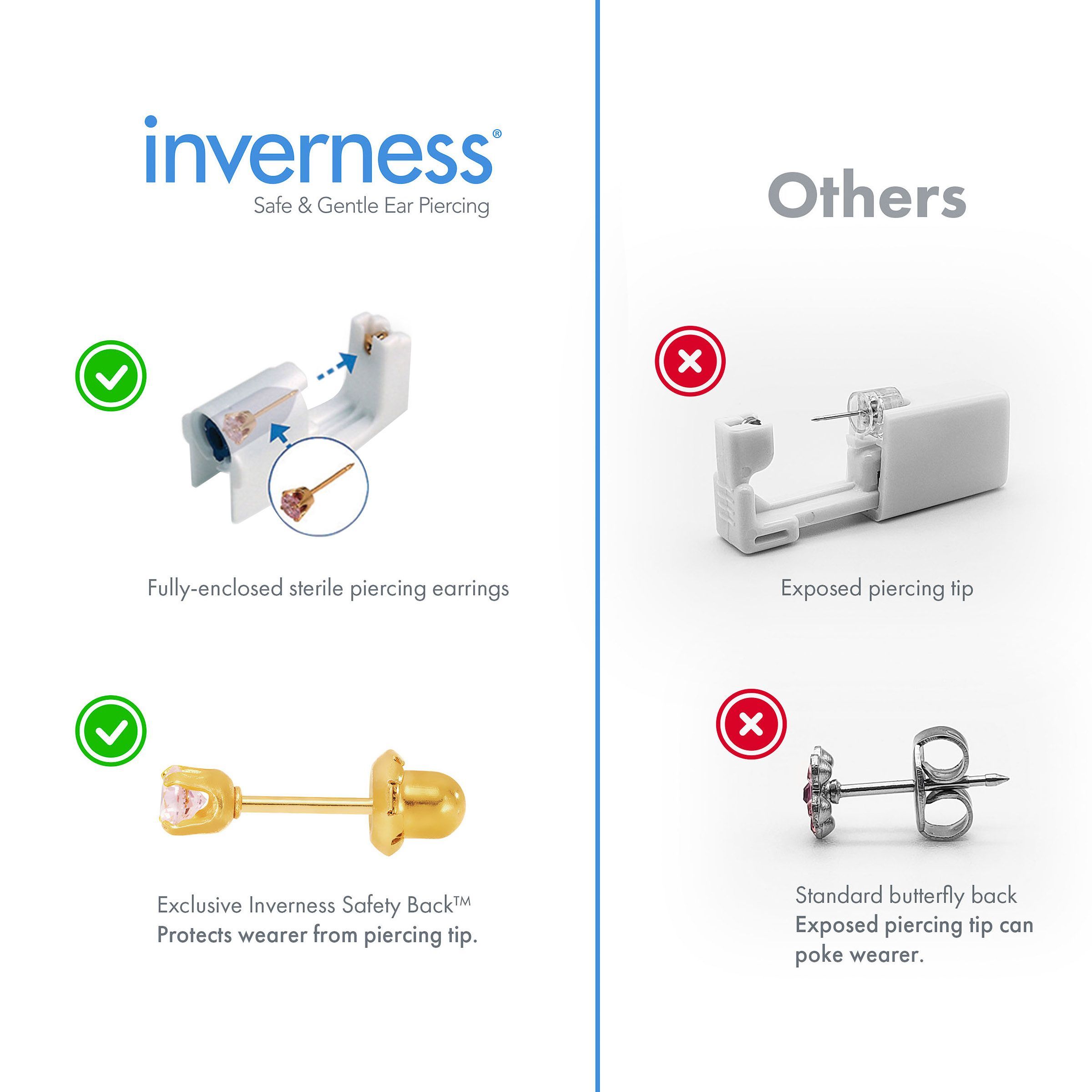 inverness®
Safe & Gentle Ear Piercing

Fully-enclosed sterile piercing earrings

Exclusive Inverness Safety Back™
Protects wearer from piercing tip.

Others

Exposed piercing tip

Standard butterfly back
Exposed piercing tip can poke wearer.